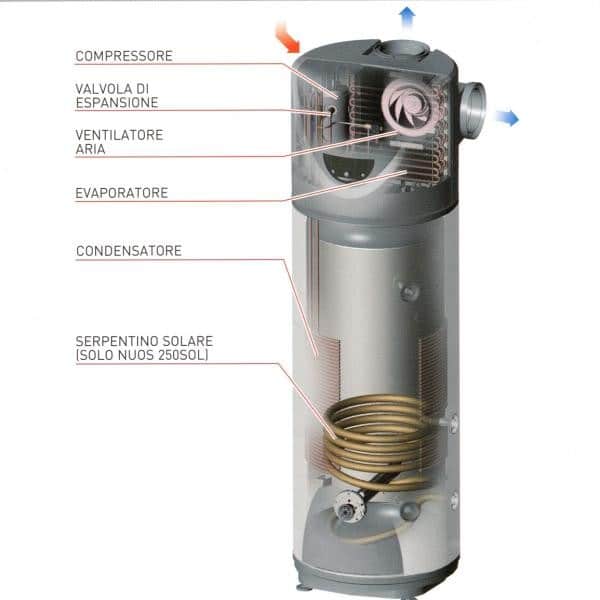 COMPRESSORE

VALVOLA DI ESPANSIONE

VENTILATORE ARIA

EVAPORATORE

CONDENSATORE

SERPENTINO SOLARE (SOLO NUOS 250SOL)